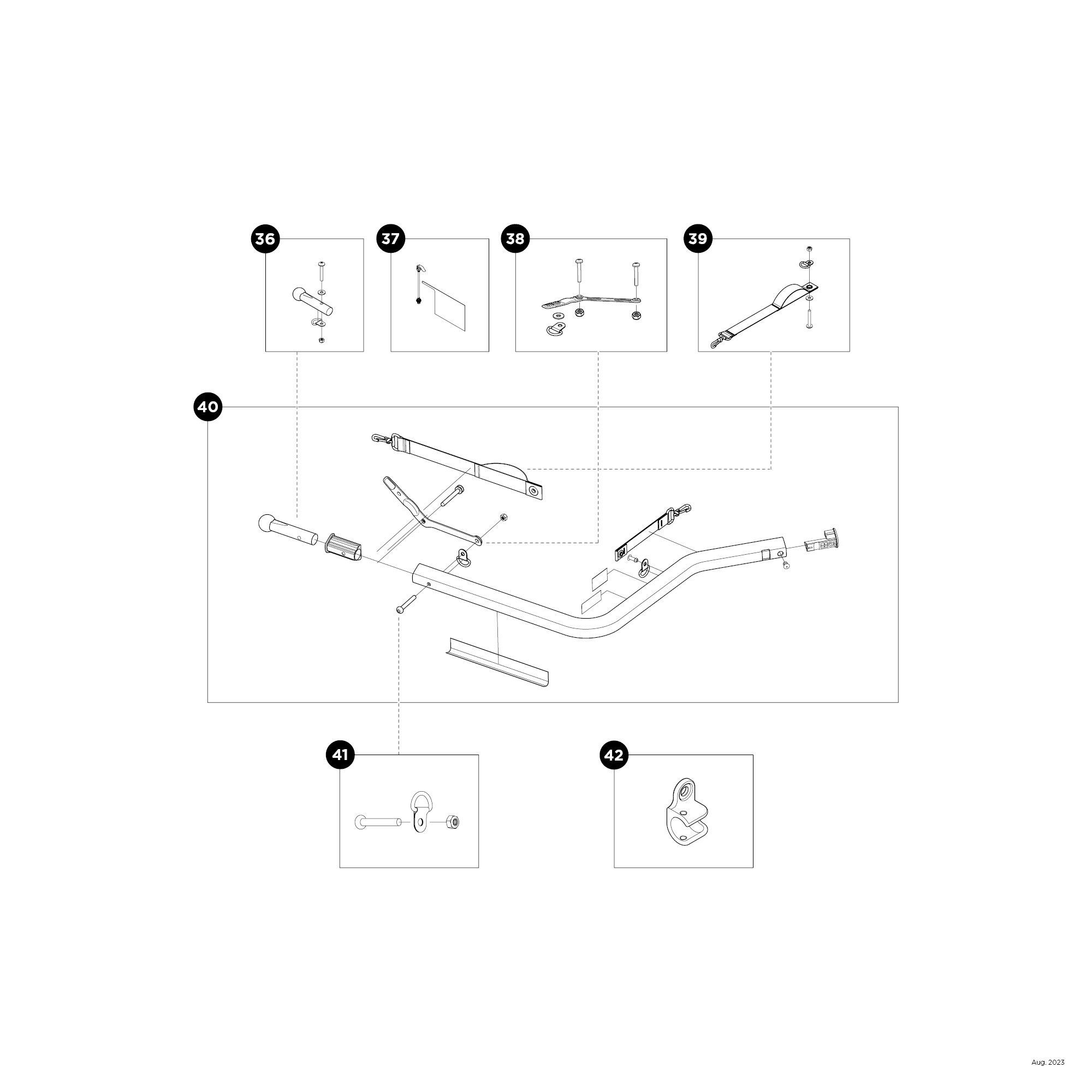 36

37

38

39

40

41

42

Aug. 2023