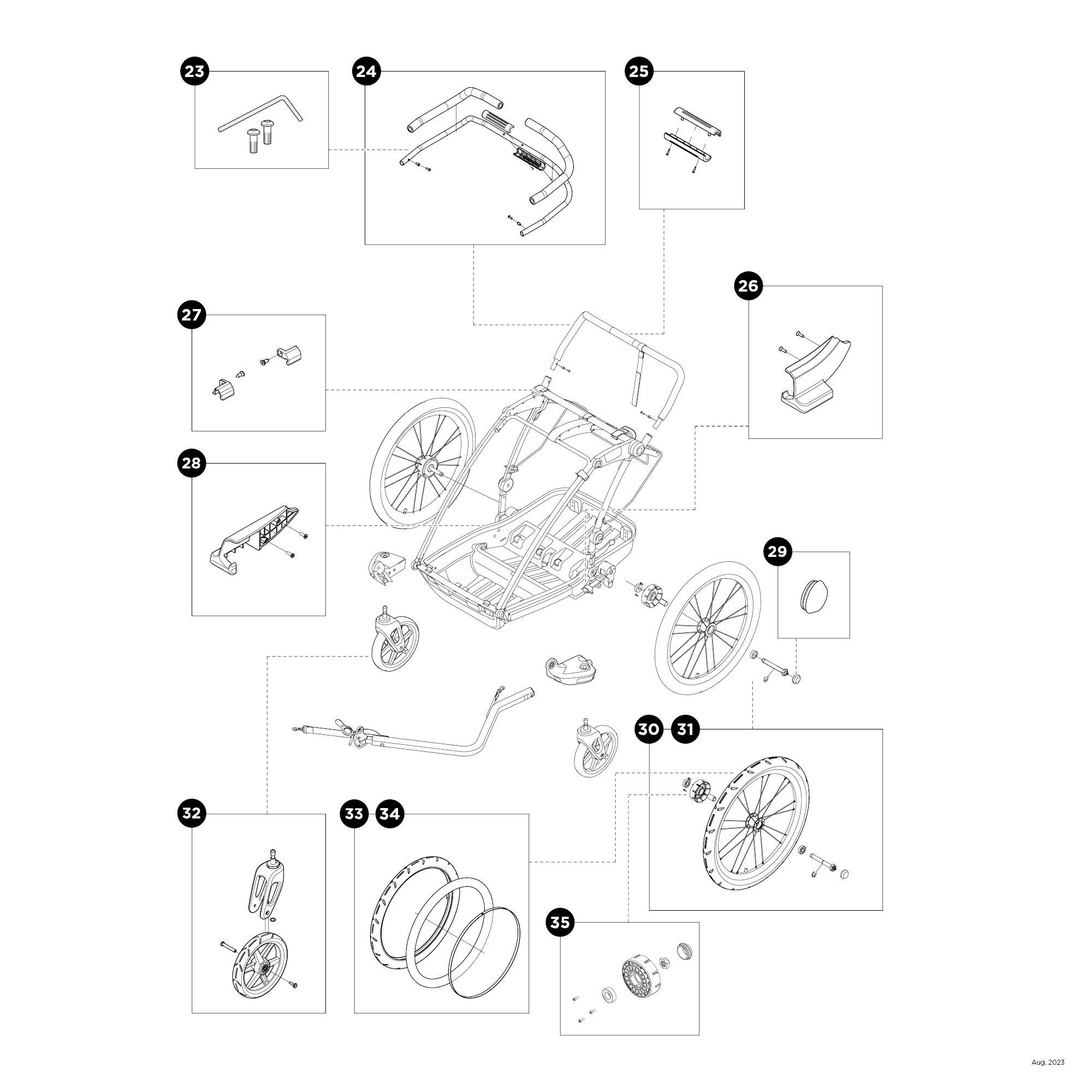 23
24
25
26
27
28
29
30
31
32
33
34
35

Aug. 2023