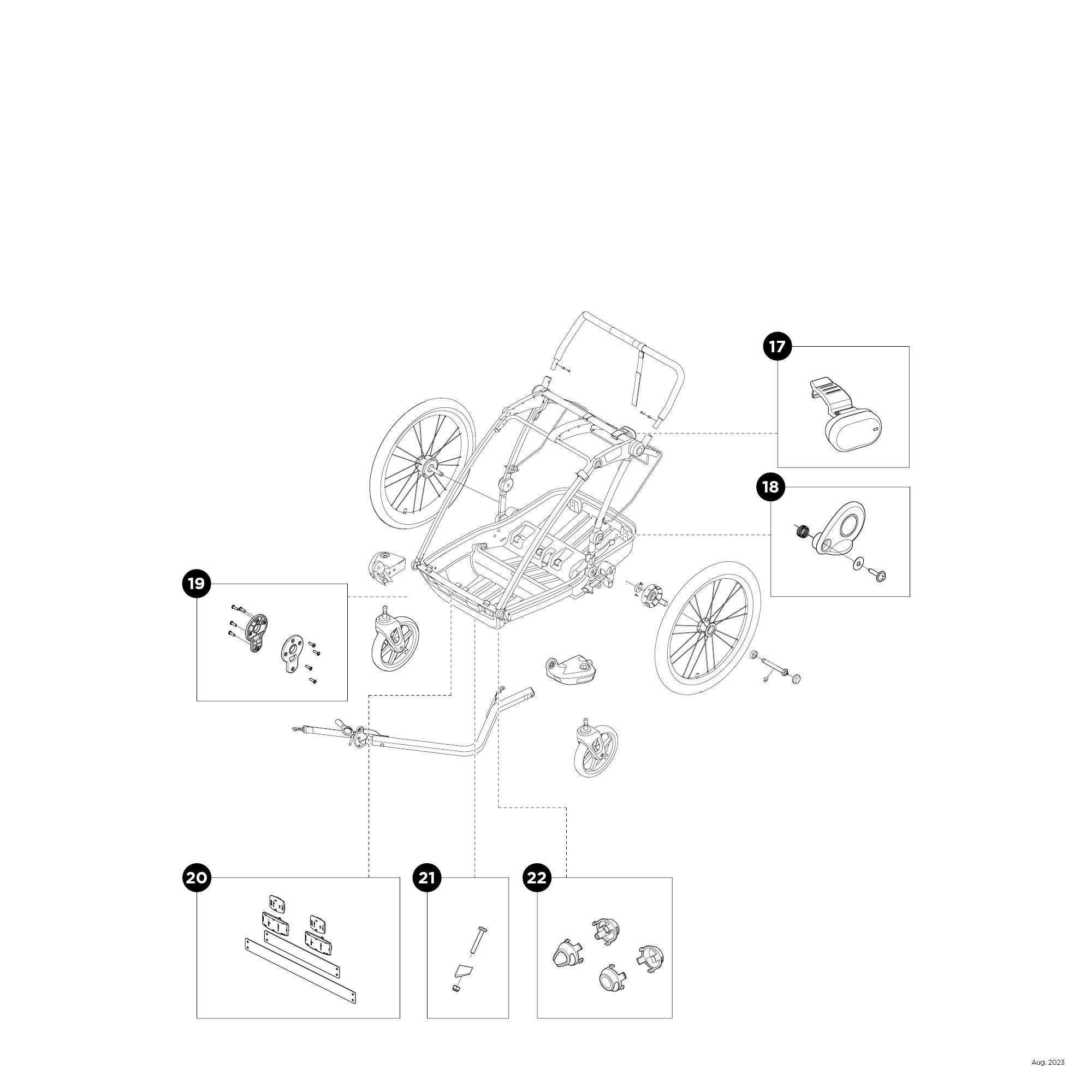 17

18

19

20

21

22

Aug. 2023