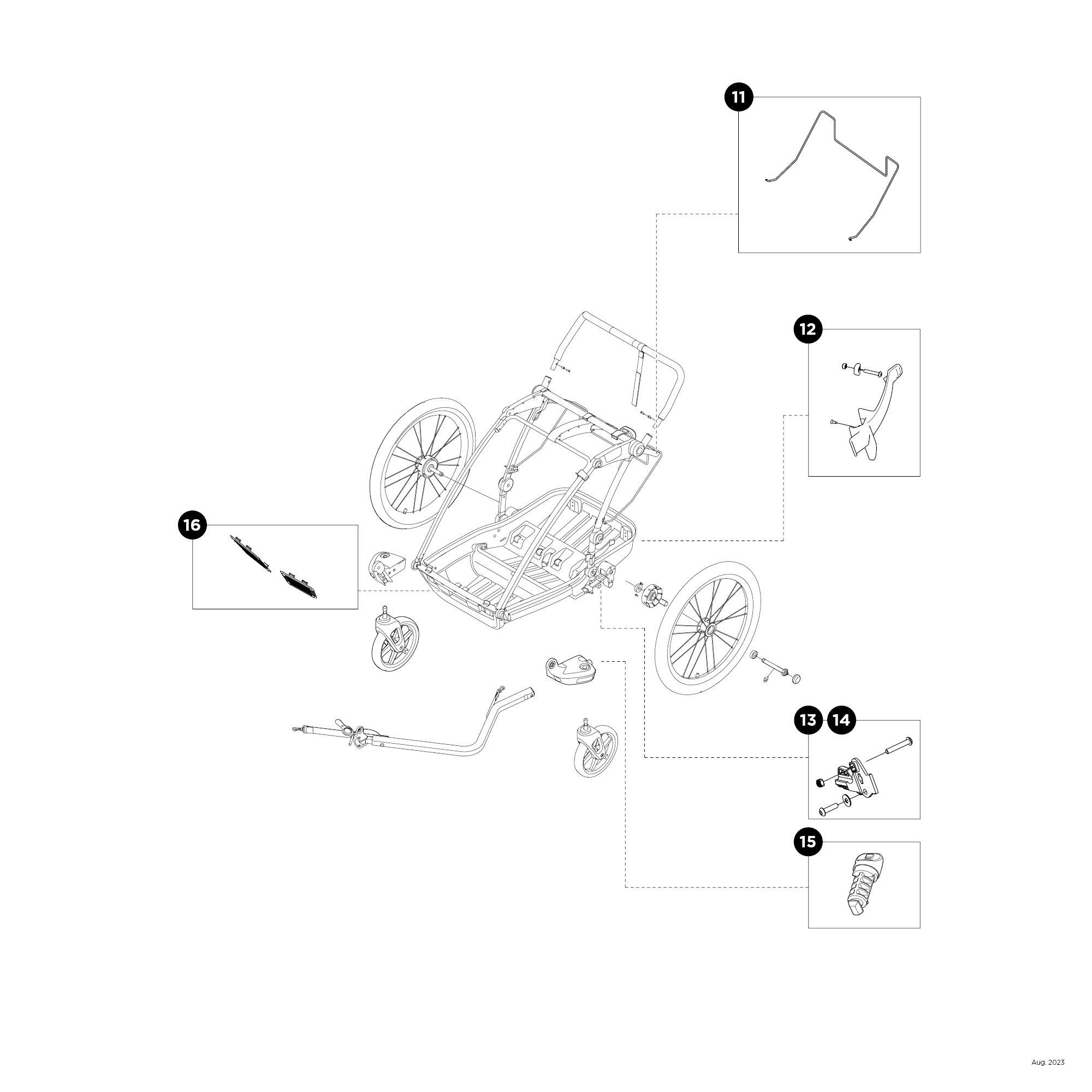 11

12

16

13 14

15

Aug. 2023