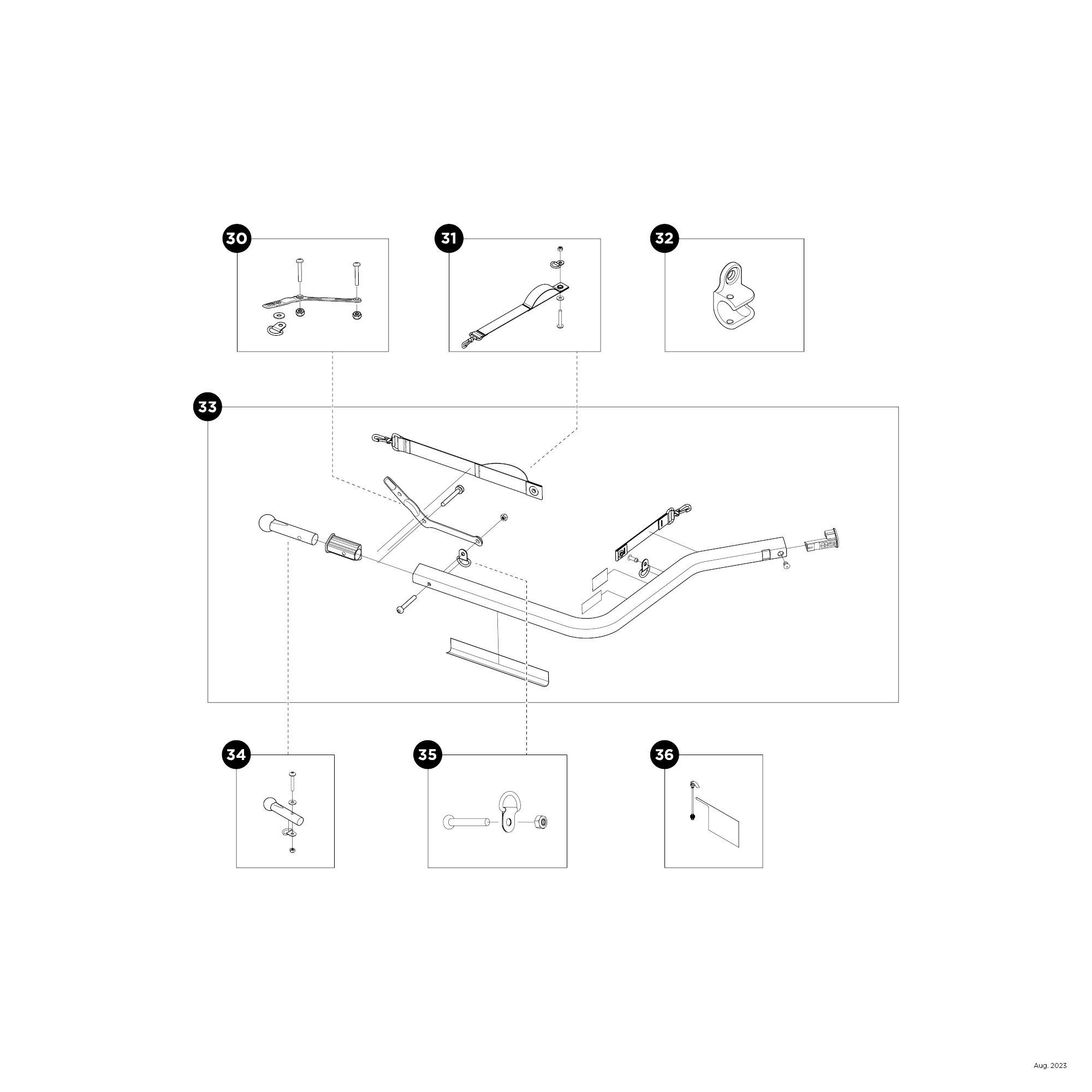 30

31

32

33

34

35

36

Aug. 2023