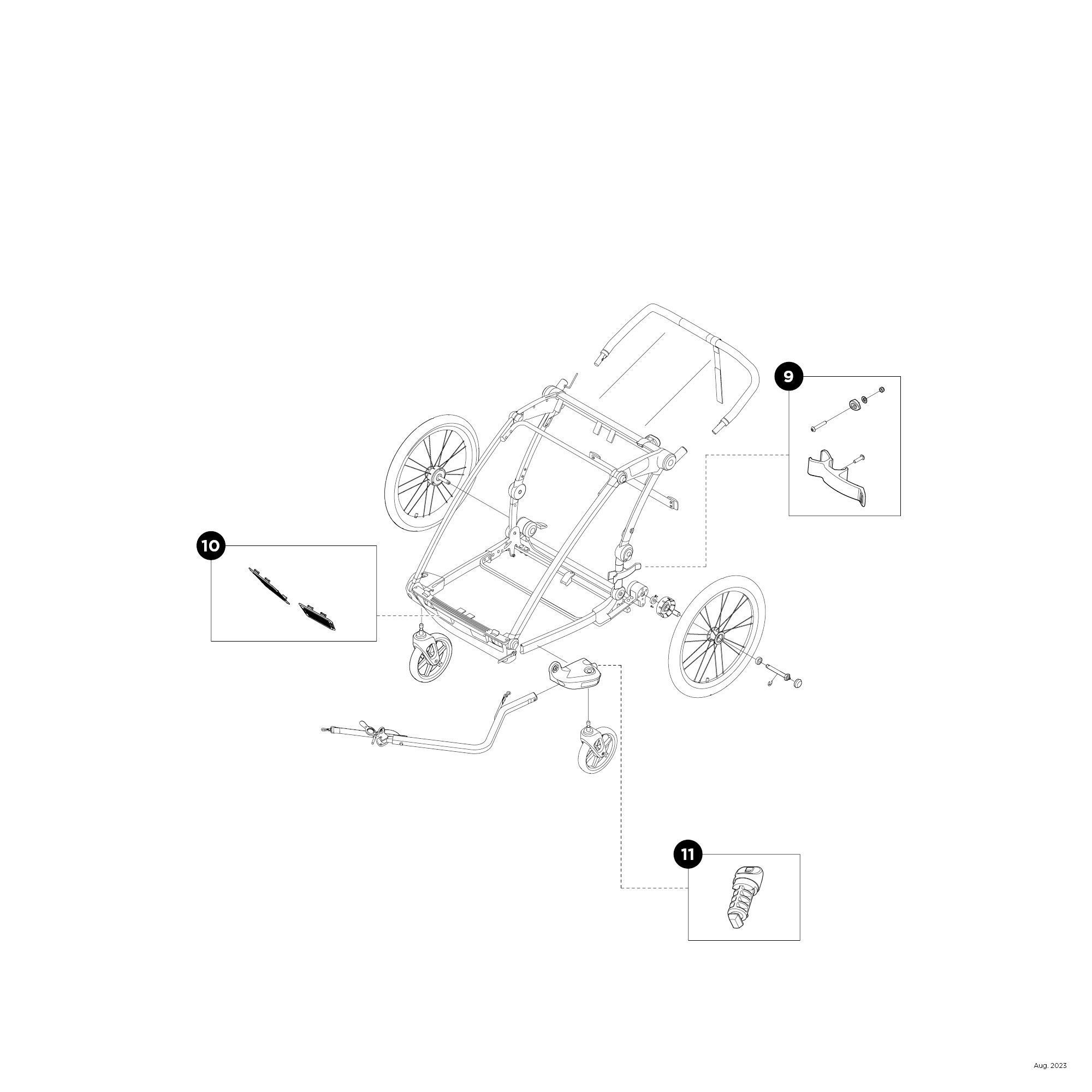 9

10

11

Aug. 2023