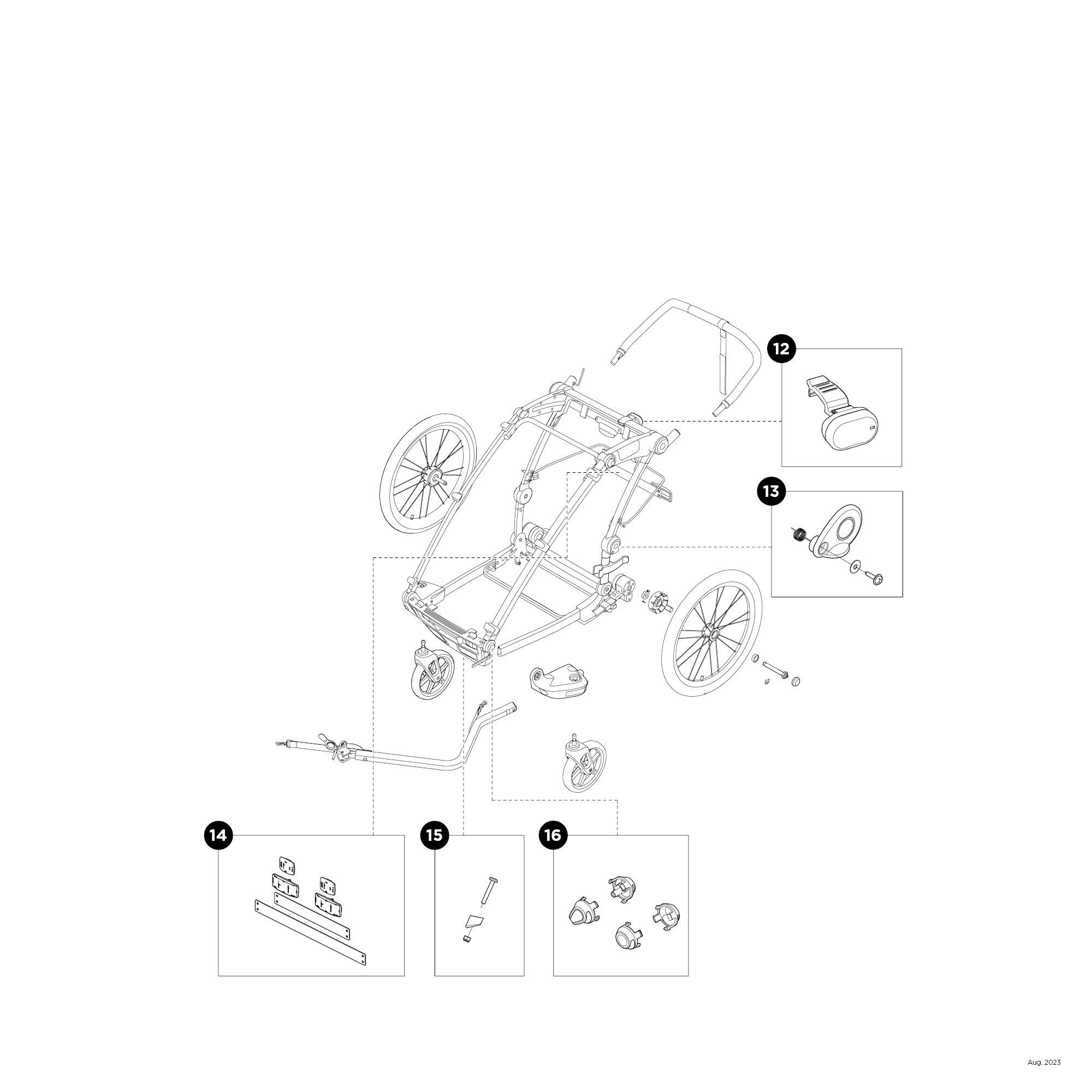 12

13

14

15

16

Aug. 2023