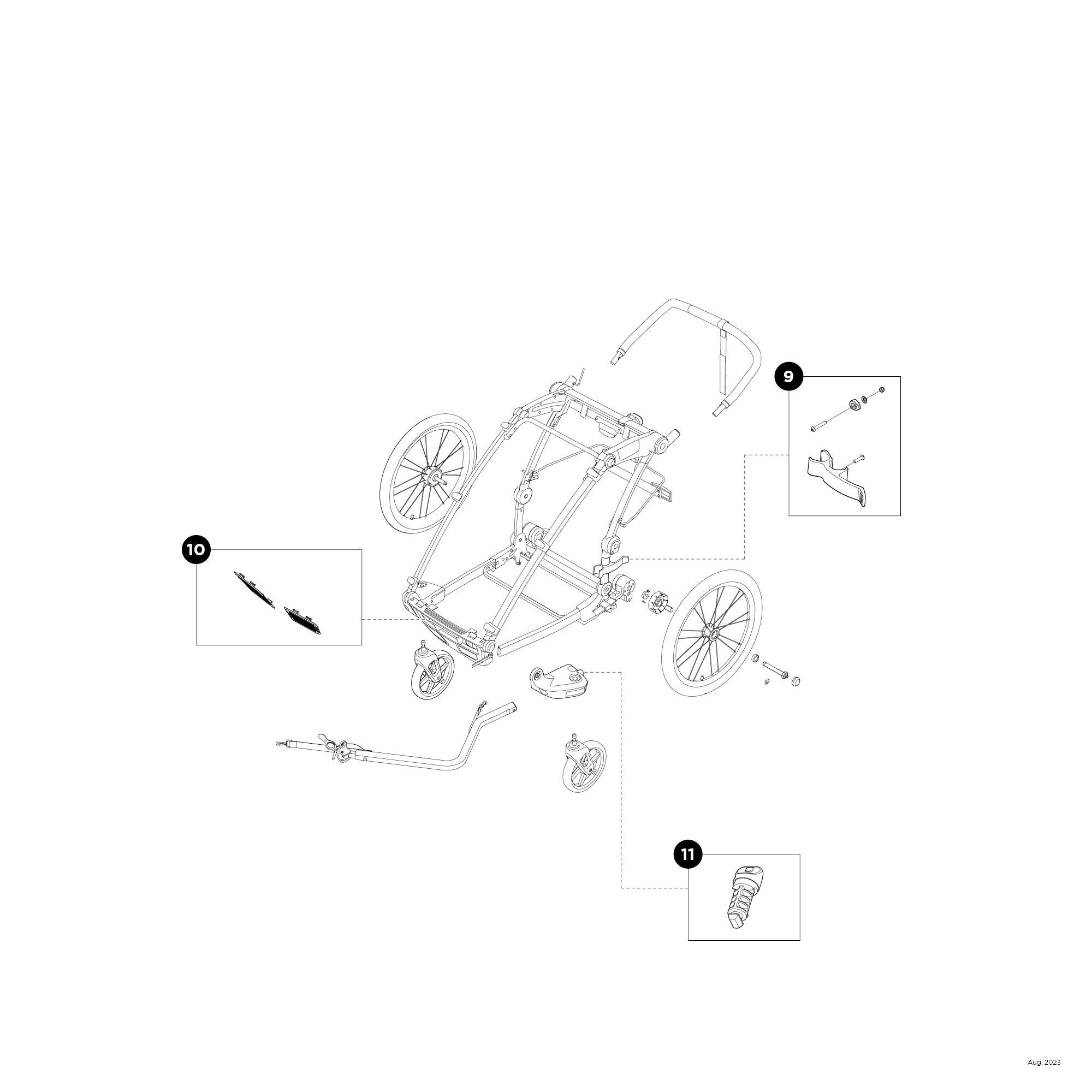 9

10

11

Aug. 2023