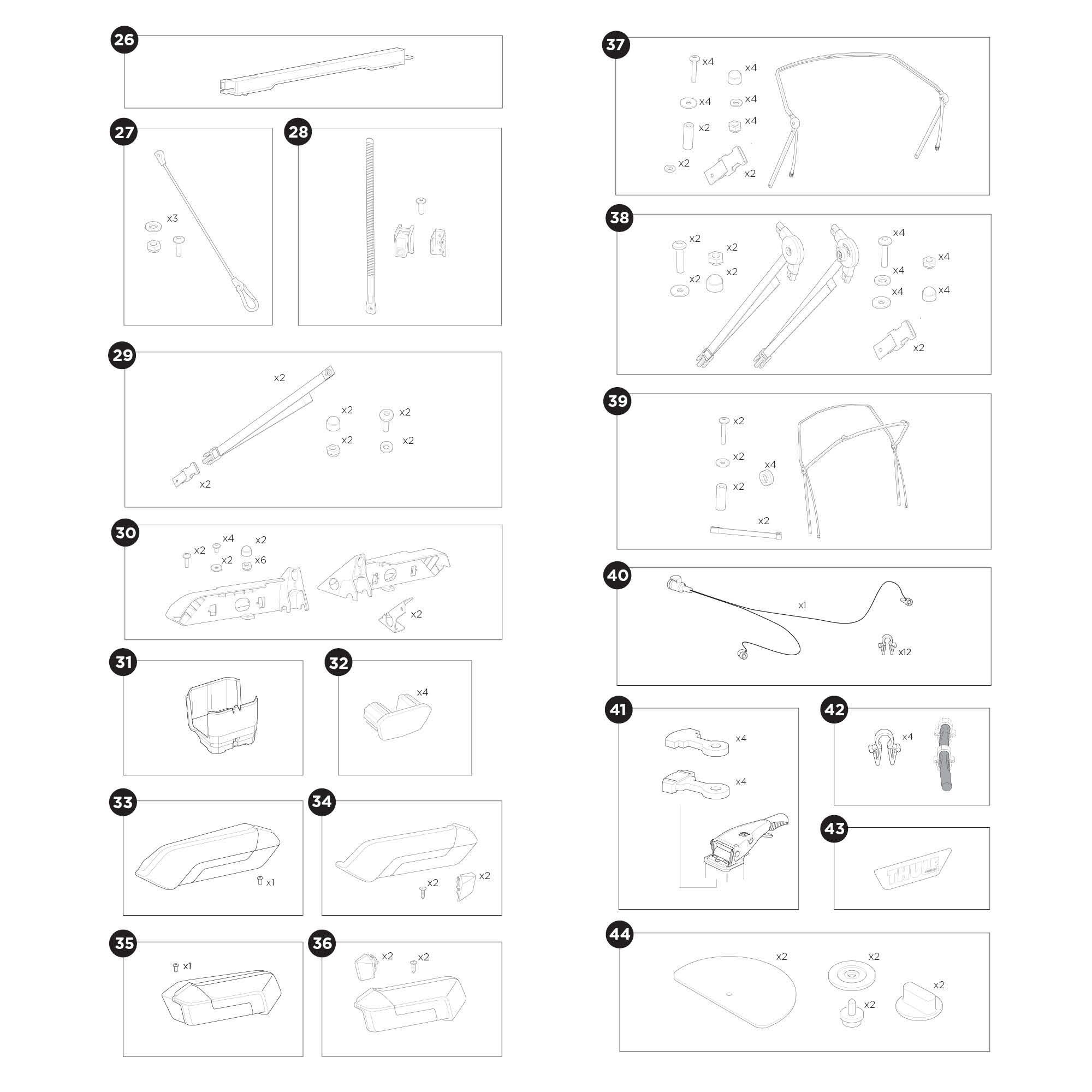 26

27

x3

28

29

x2

x2

x2

x2

x2

x2

30

x2

x4

x2

x2

x6

x2

31

32

x4

33

x1

34

x2

x2

35

x1

36

x2

x2

37

x4

x4

x4

x4

x2

x4

x2

x2

38

x2

x2

x2

x2

x4

x4

x4

x4

x4

x2

39

x2

x2

x4

x2

x2

40

x1

x12

41

x4

x4

42

x4

43

THULE

44

x2

x2

x2

x2