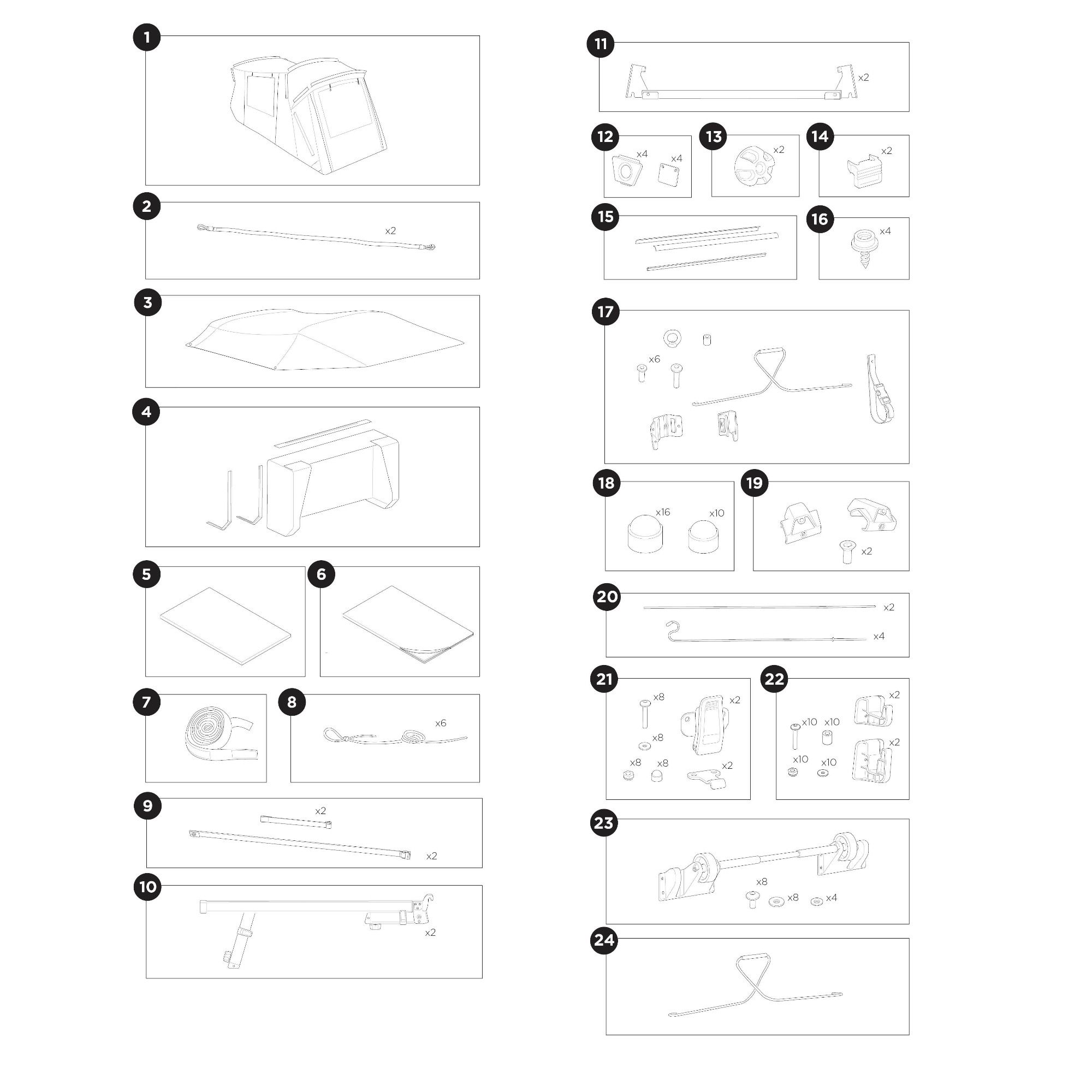 1

2
x2

3

4

5

6

7

8
x6

9
x2
x2

10
x2

11
x2

12
x4
x4

13
x2

14
x2

15

16
x4

17
x6

18
x16
x10

19
x2

20
x2
x4

21
x8
x2
x8
x8
x8
x2

22
x2
x10
x10
x2
x10
x10

23
x8
x8
x4

24