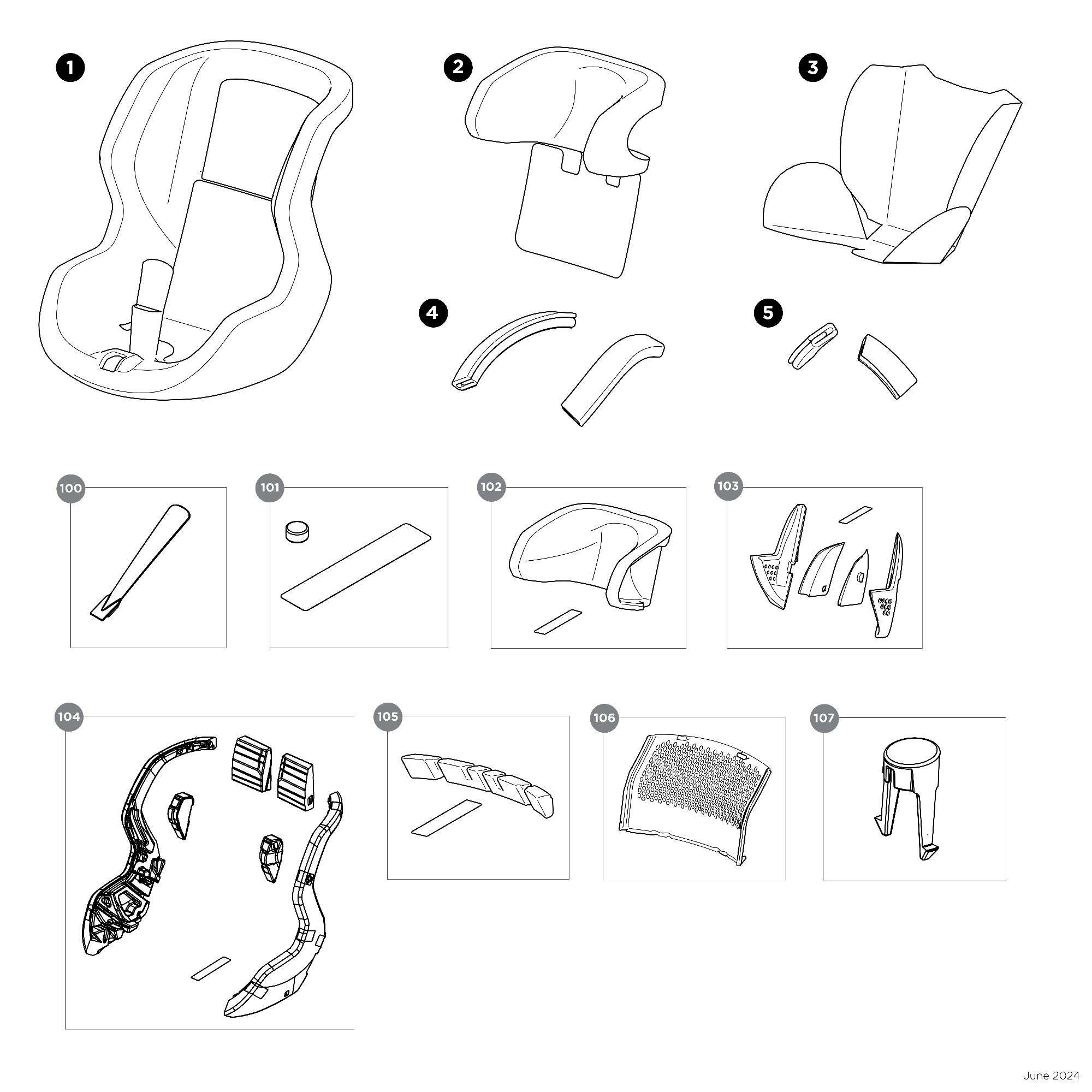 1
2
3
4
5
100
101
102
103
104
105
106
107
June 2024