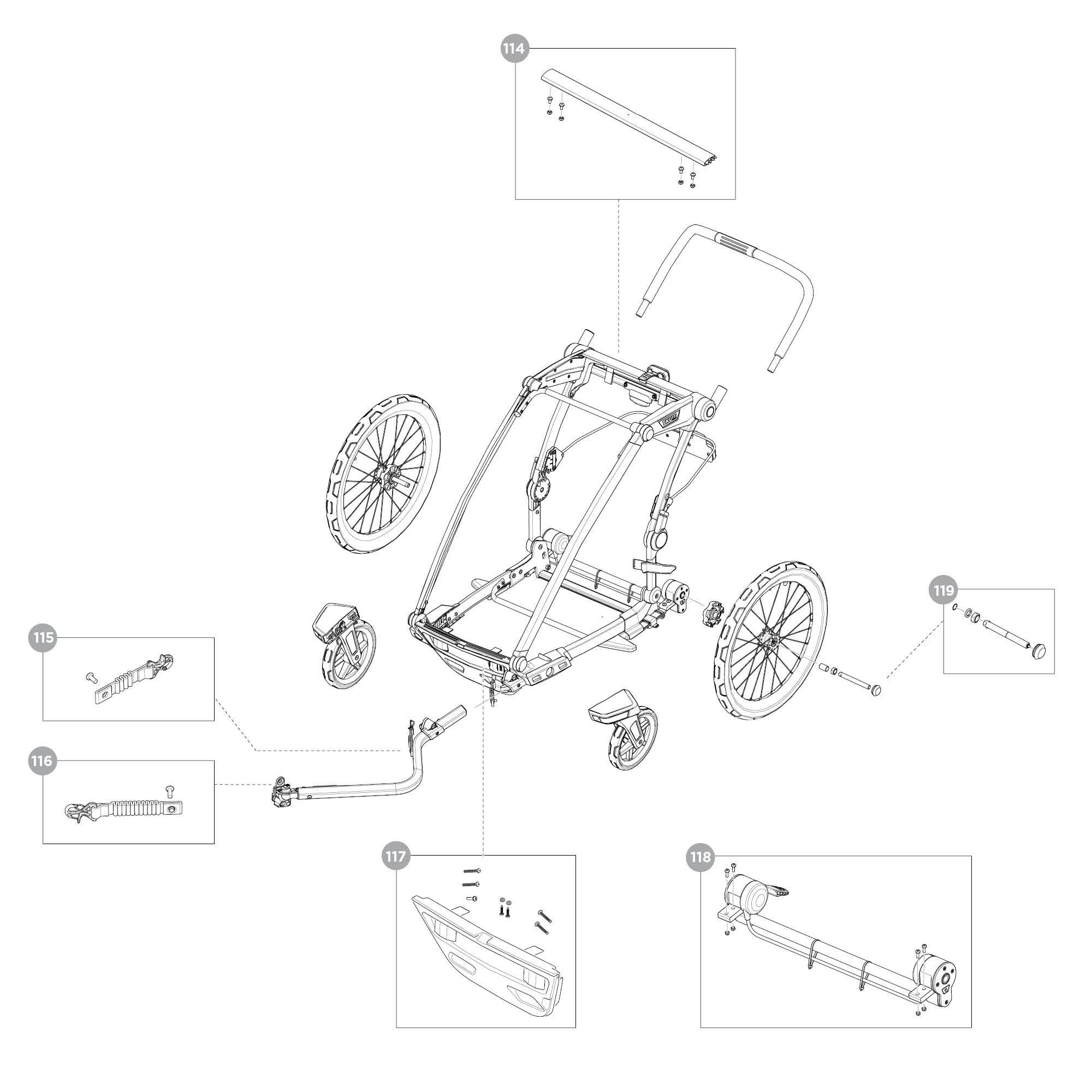 114

THULE

119

115

116

117

118