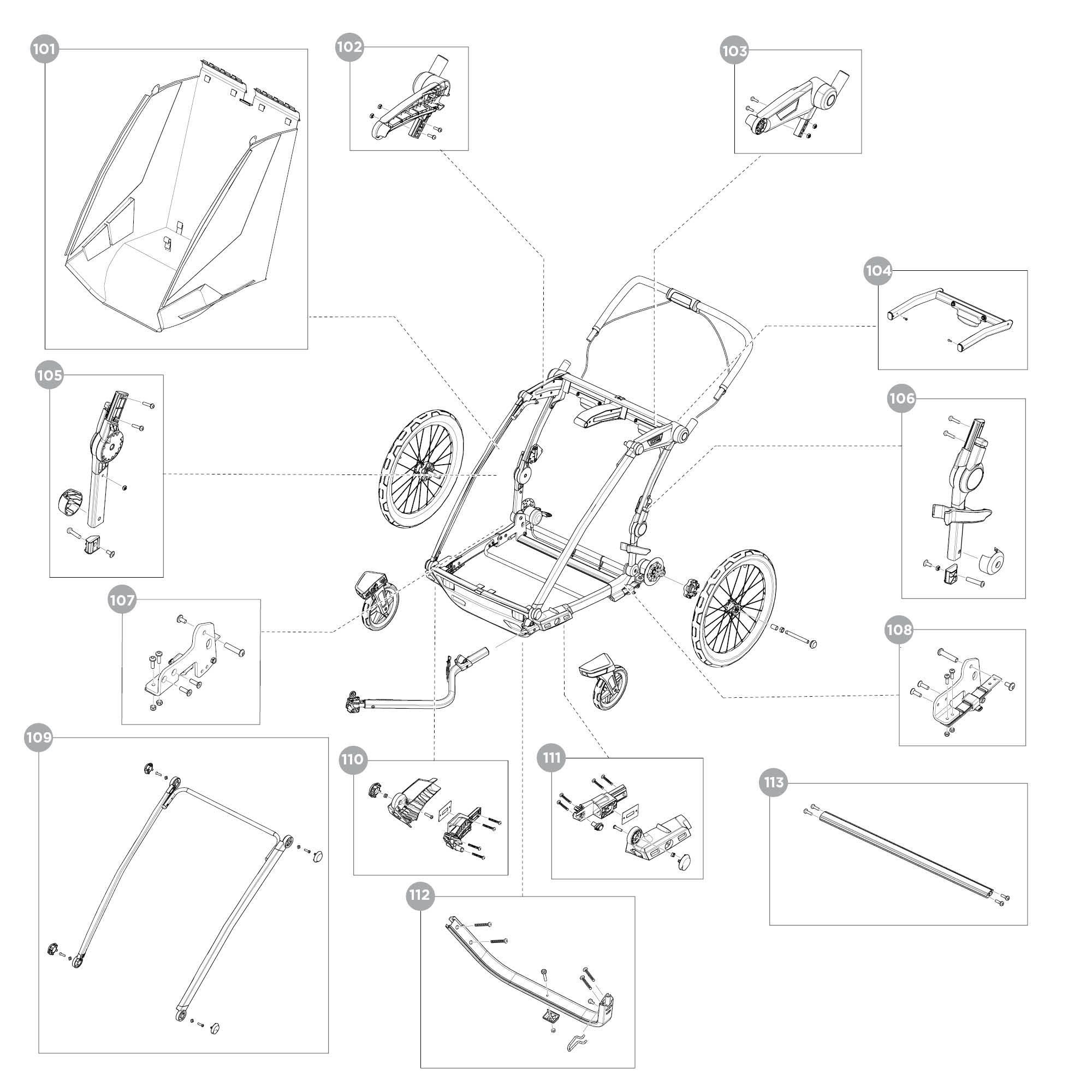 101
102
103
104
105
106
107
108
109
110
111
112
113