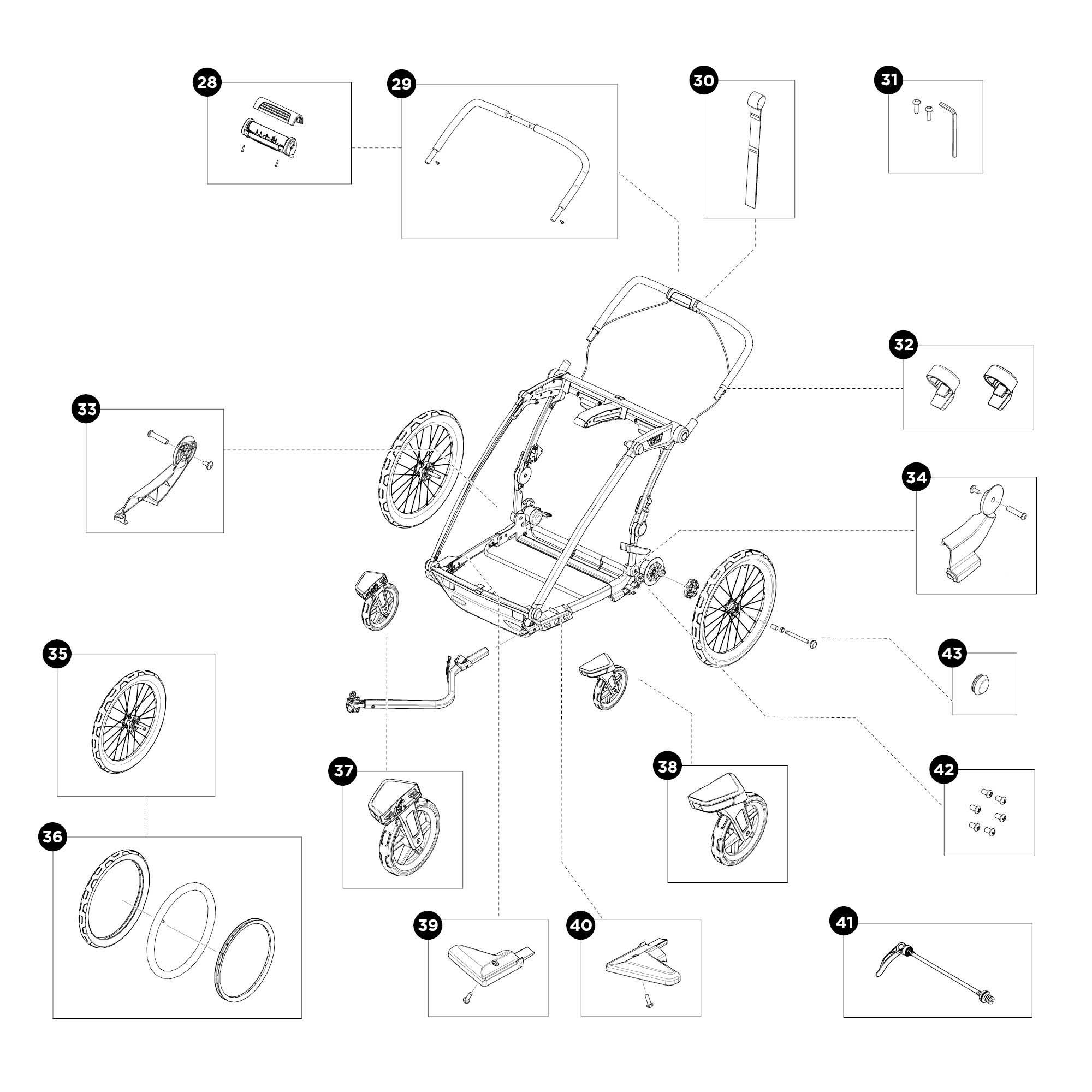 28
29
30
31
32
33
34
35
36
37
38
39
40
41
42
43