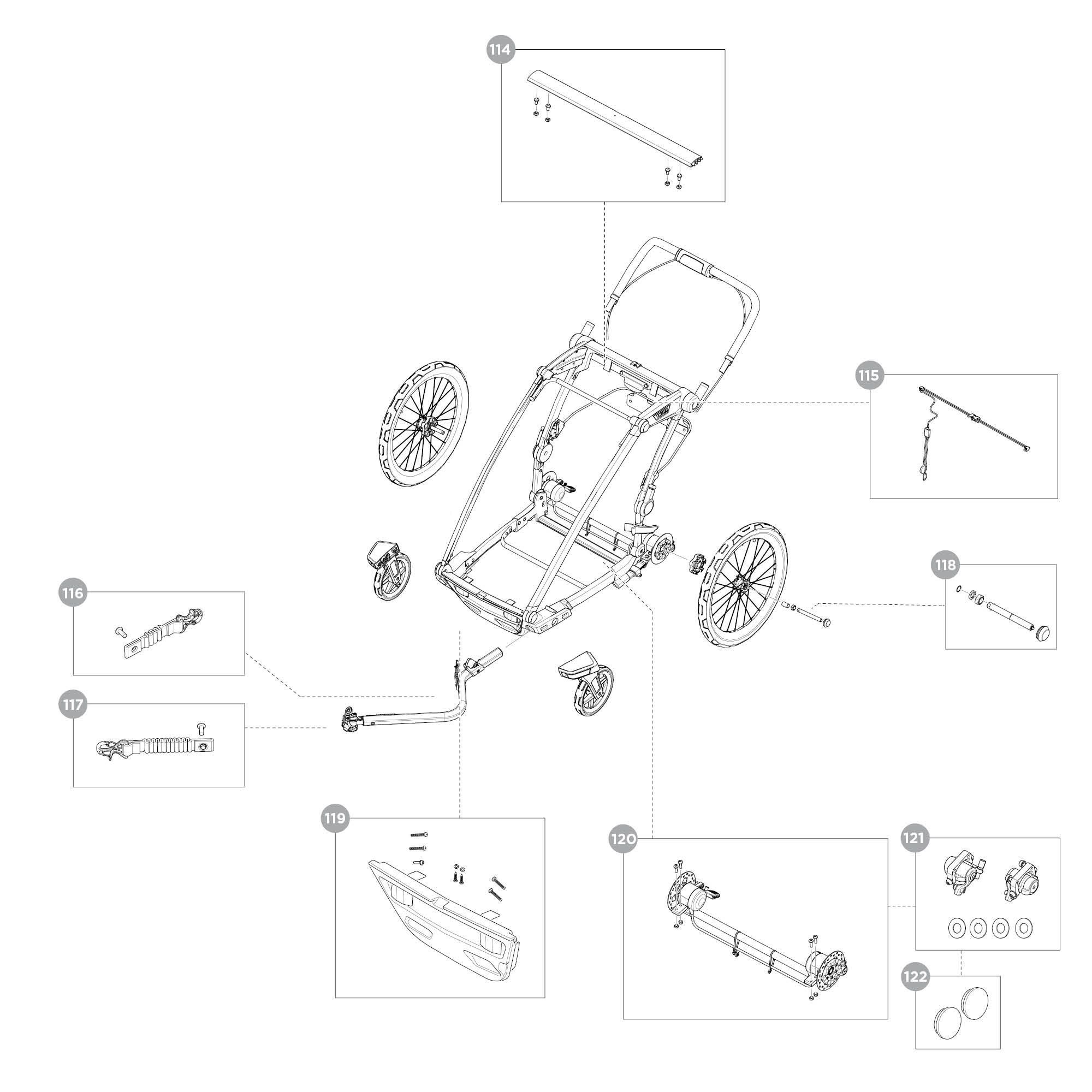 114

115

118

116

117

119

120

121

122