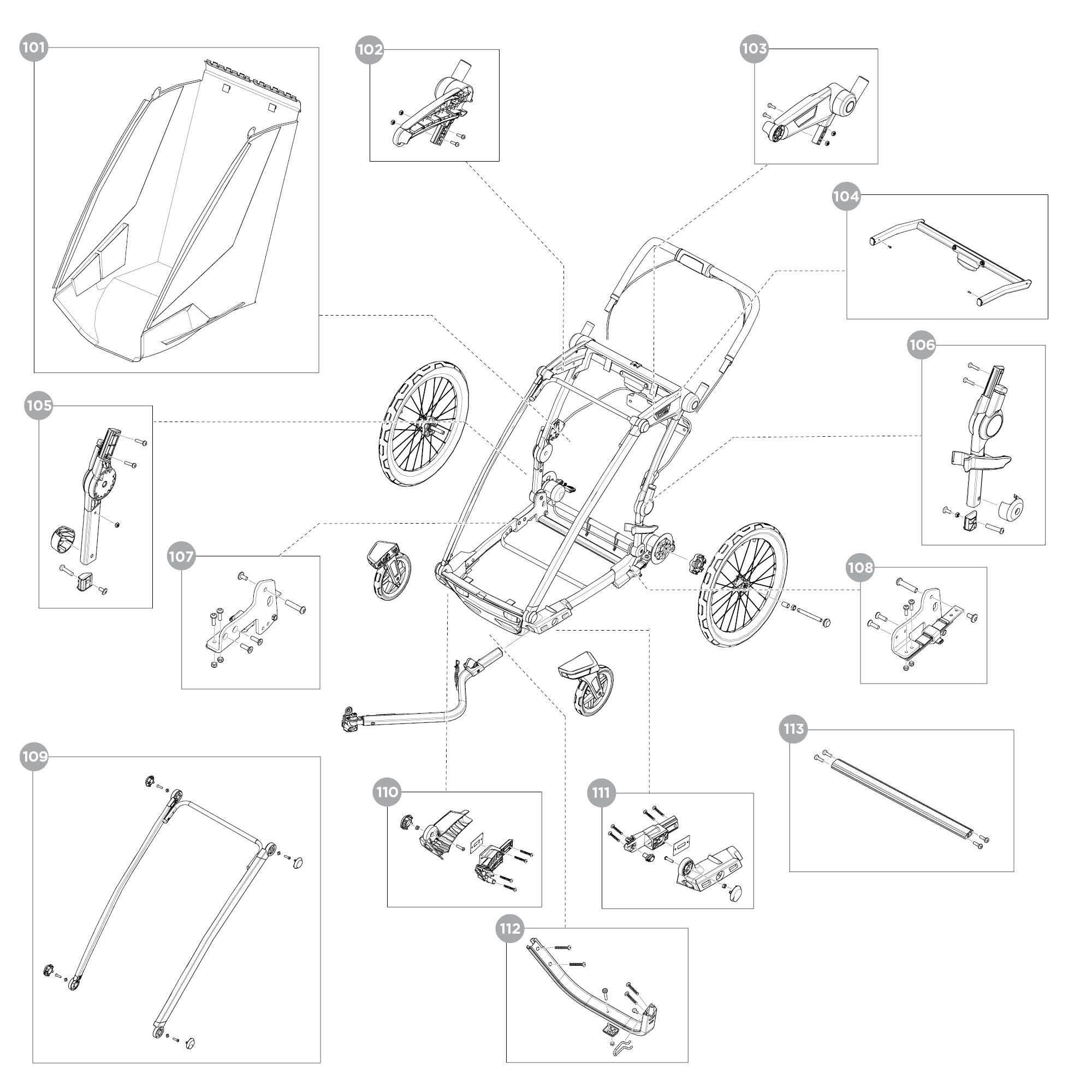 101

102

103

104

105

106

107

108

109

110

111

112

113