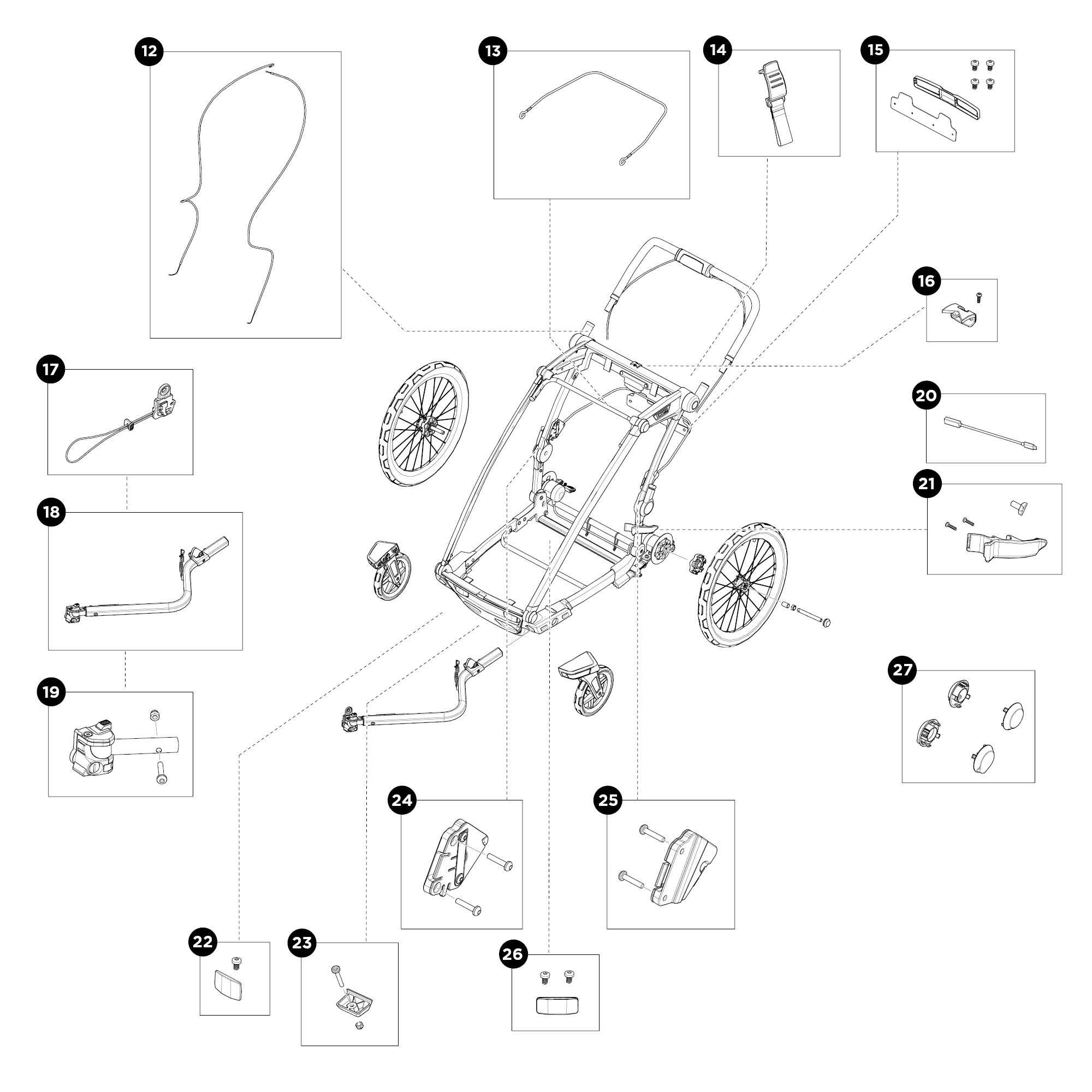 12

13

14

15

16

17

18

19

20

21

22

23

24

25

26

27