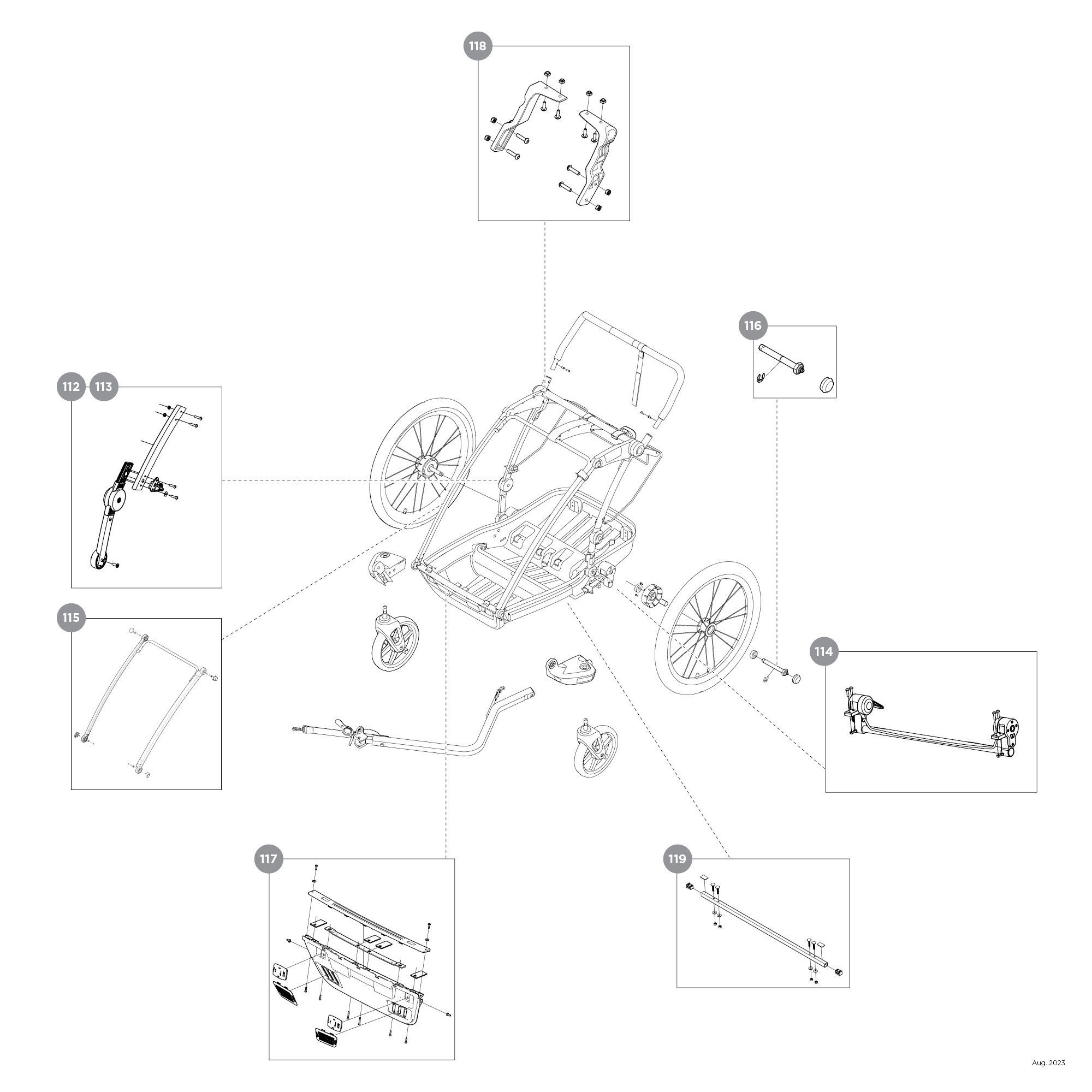 118

116

112 113

115

114

117

119

Aug. 2023