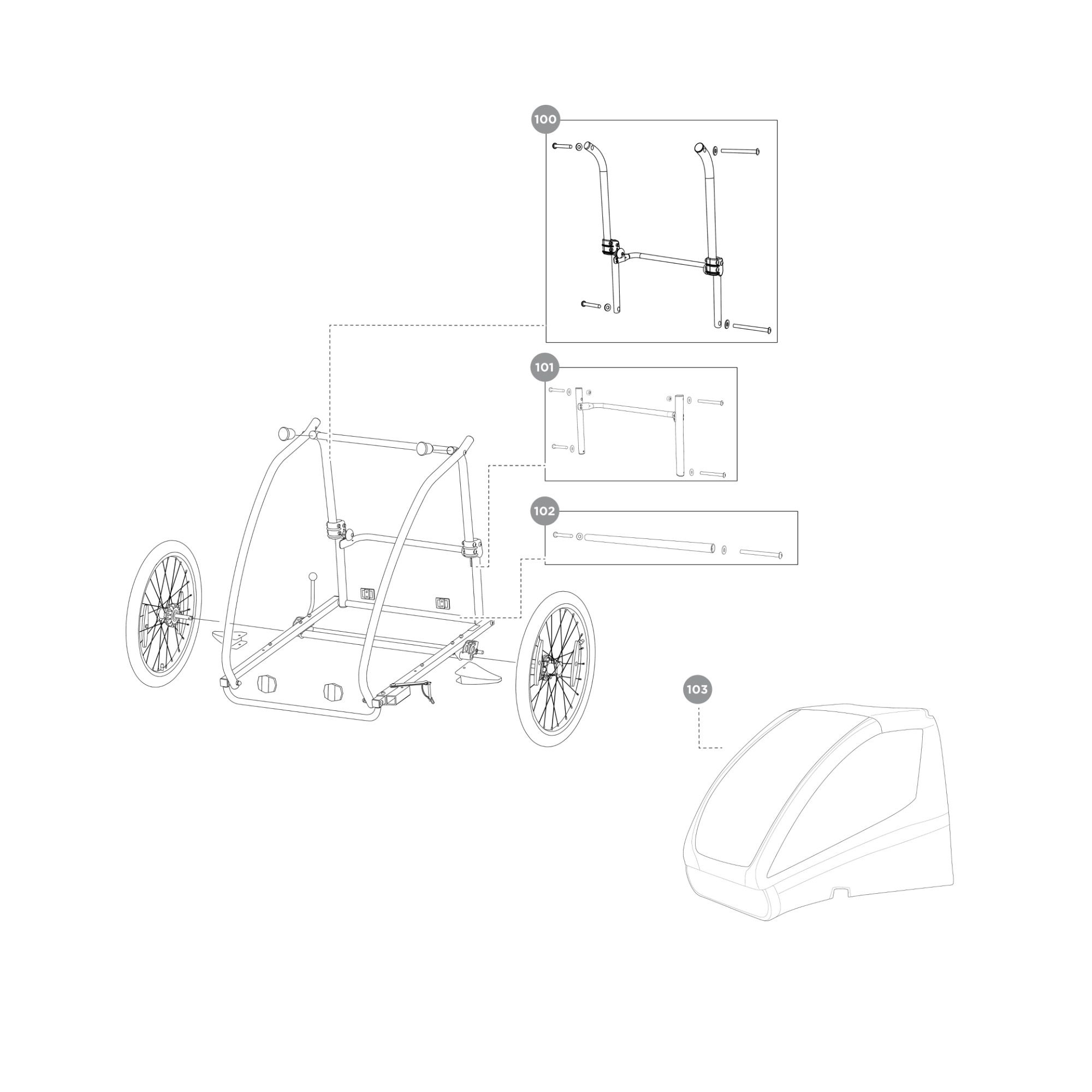 100

101

102

103